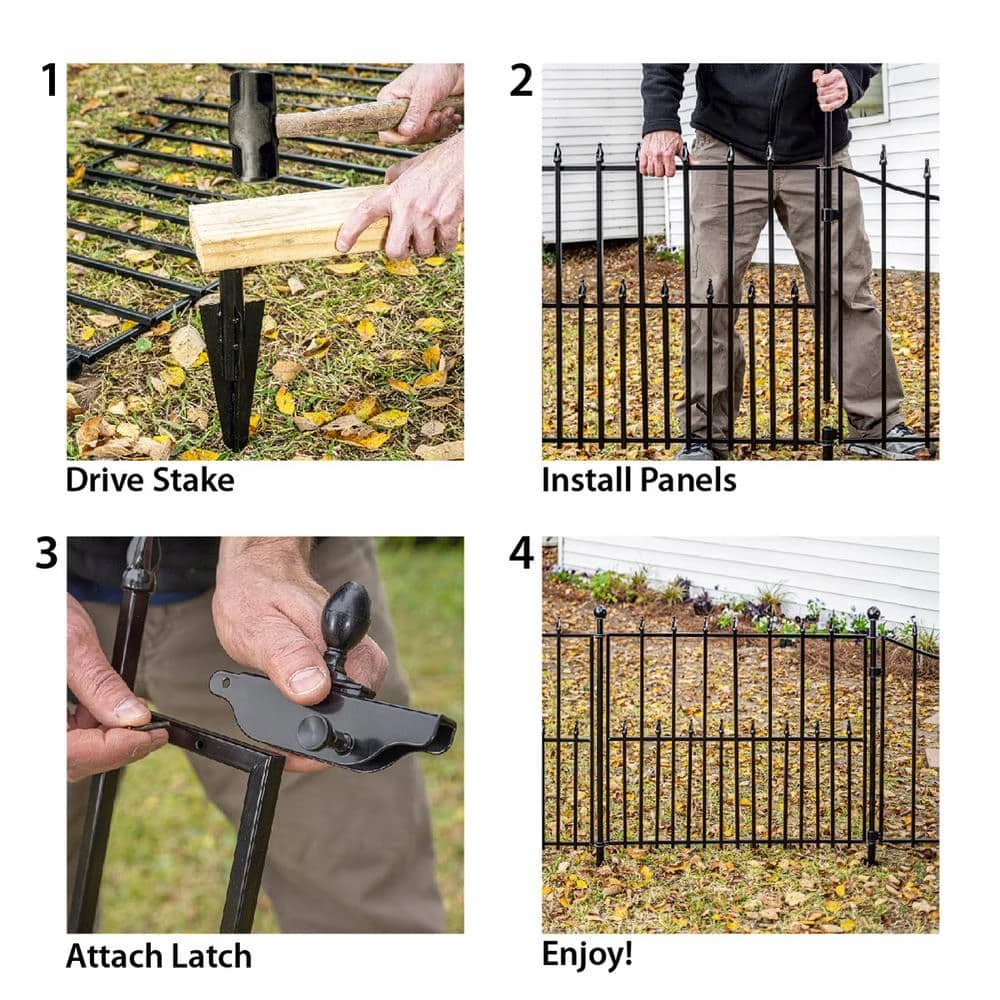 1
Drive Stake

2
Install Panels

3
Attach Latch

4
Enjoy!