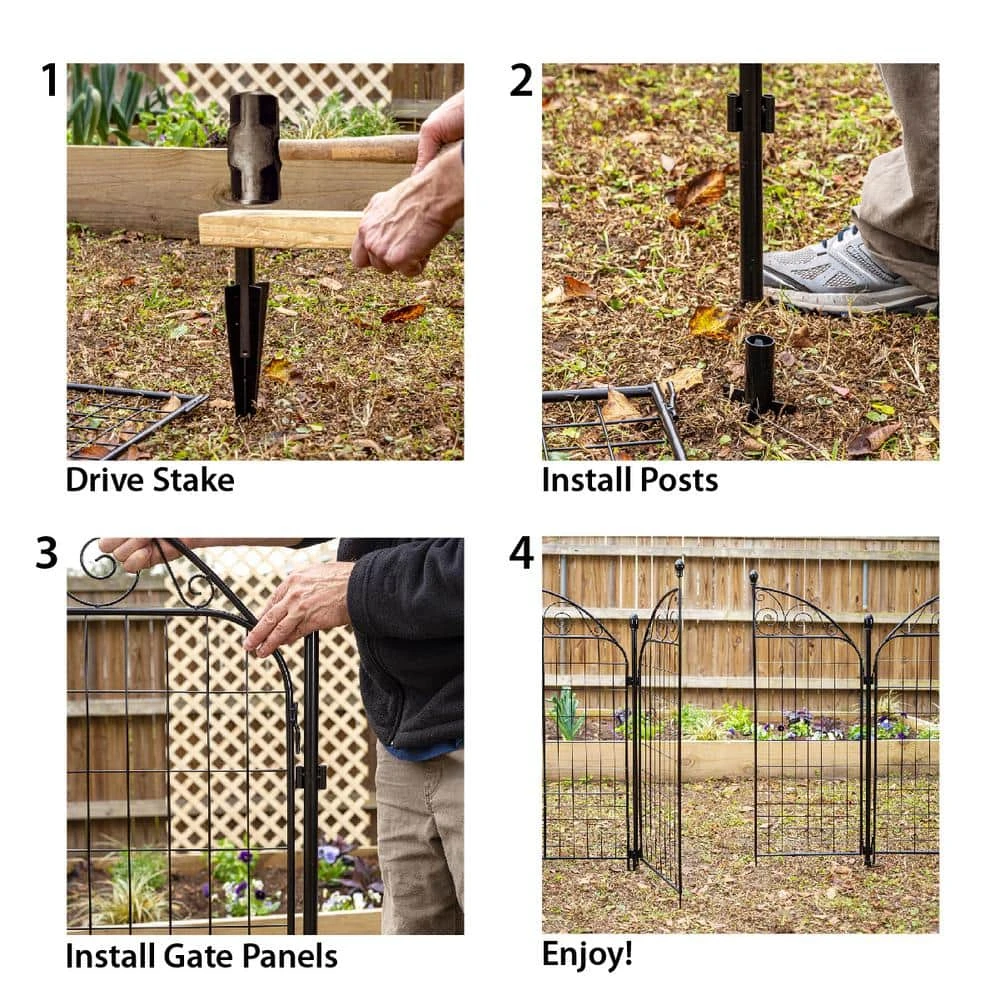 1

Drive Stake

2

Install Posts

3

Install Gate Panels

4

Enjoy!