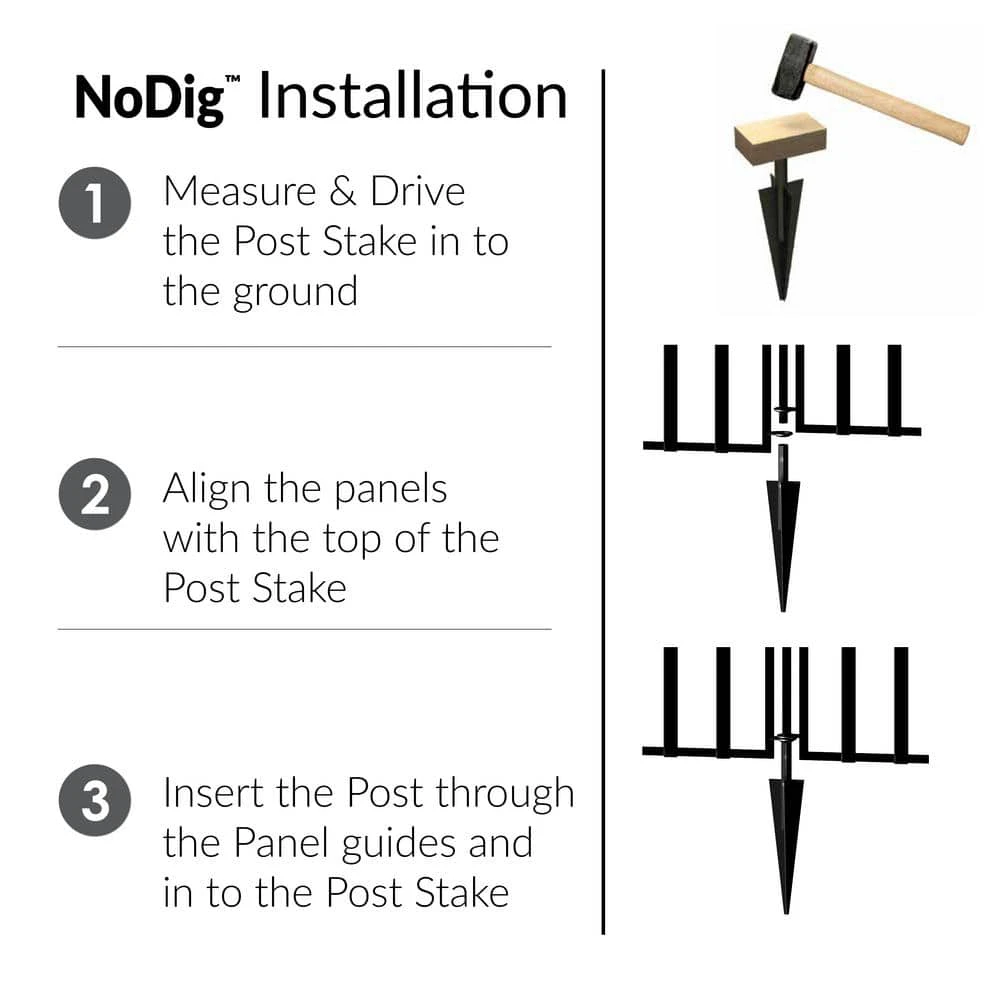 NoDig™ Installation

1 Measure & Drive the Post Stake in to the ground

2 Align the panels with the top of the Post Stake

3 Insert the Post through the Panel guides and in to the Post Stake