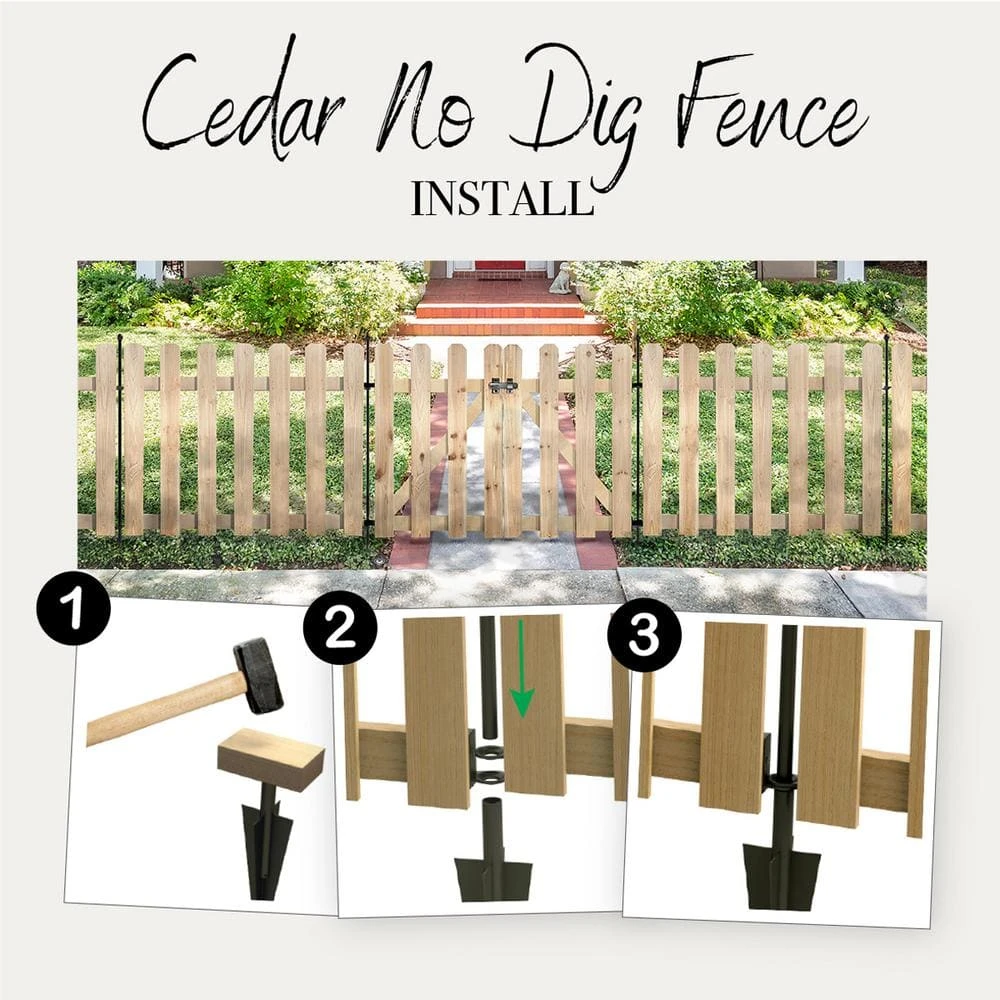 Cedar No Dig Fence
INSTALL

1

2

3