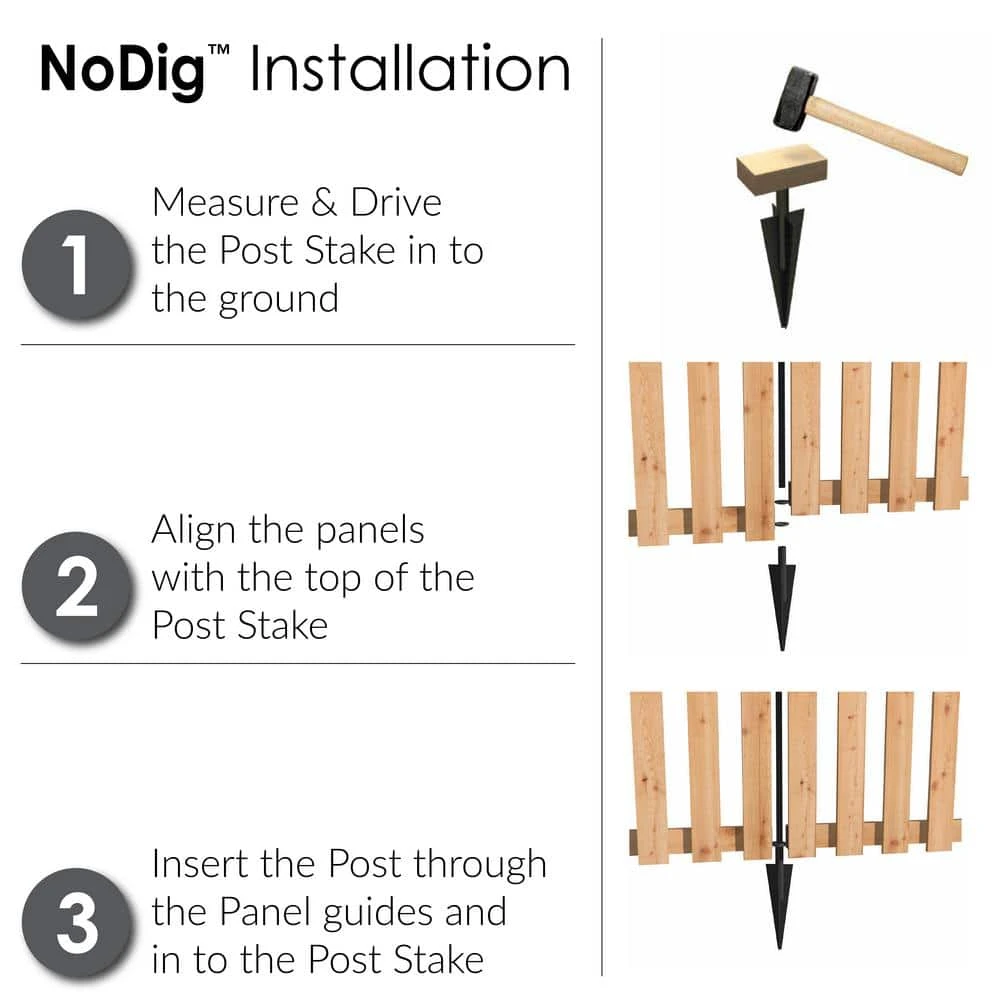 NoDig™ Installation

1 Measure & Drive the Post Stake in to the ground

2 Align the panels with the top of the Post Stake

3 Insert the Post through the Panel guides and in to the Post Stake