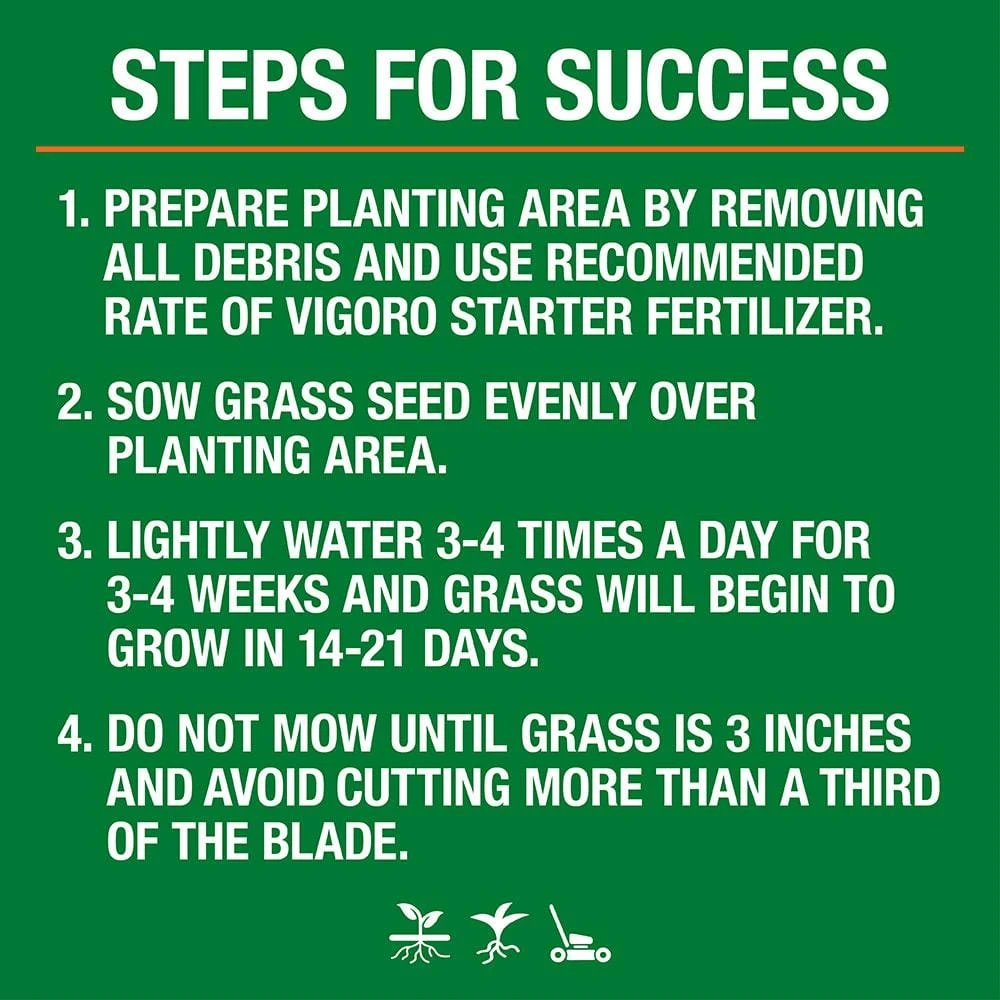 STEPS FOR SUCCESS

1. PREPARE PLANTING AREA BY REMOVING ALL DEBRIS AND USE RECOMMENDED RATE OF VIGORO STARTER FERTILIZER.

2. SOW GRASS SEED EVENLY OVER PLANTING AREA.

3. LIGHTLY WATER 3-4 TIMES A DAY FOR 3-4 WEEKS AND GRASS WILL BEGIN TO GROW IN 14-21 DAYS.

4. DO NOT MOW UNTIL GRASS IS 3 INCHES AND AVOID CUTTING MORE THAN A THIRD OF THE BLADE.