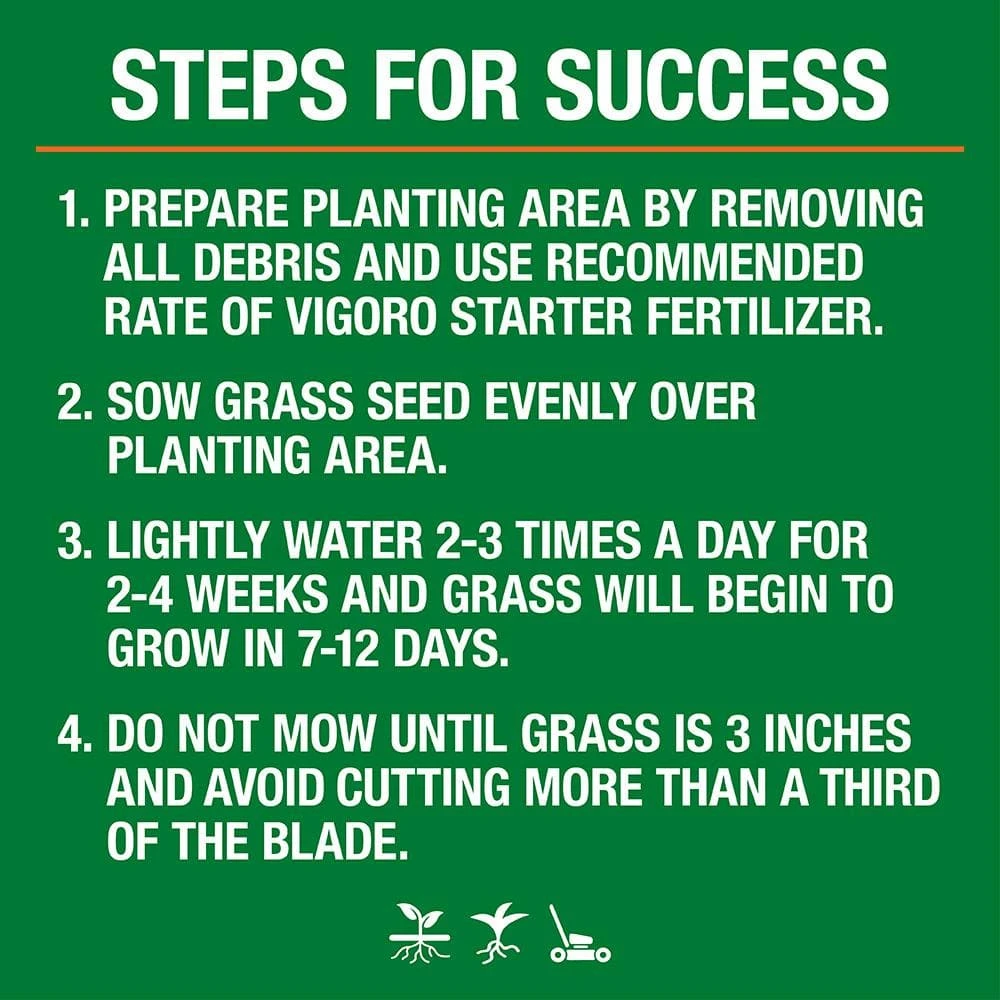 STEPS FOR SUCCESS

1. PREPARE PLANTING AREA BY REMOVING ALL DEBRIS AND USE RECOMMENDED RATE OF VIGORO STARTER FERTILIZER.

2. SOW GRASS SEED EVENLY OVER PLANTING AREA.

3. LIGHTLY WATER 2-3 TIMES A DAY FOR 2-4 WEEKS AND GRASS WILL BEGIN TO GROW IN 7-12 DAYS.

4. DO NOT MOW UNTIL GRASS IS 3 INCHES AND AVOID CUTTING MORE THAN A THIRD OF THE BLADE.